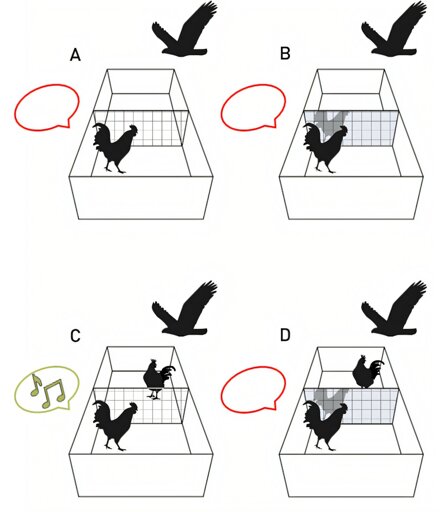 A

B

C

D