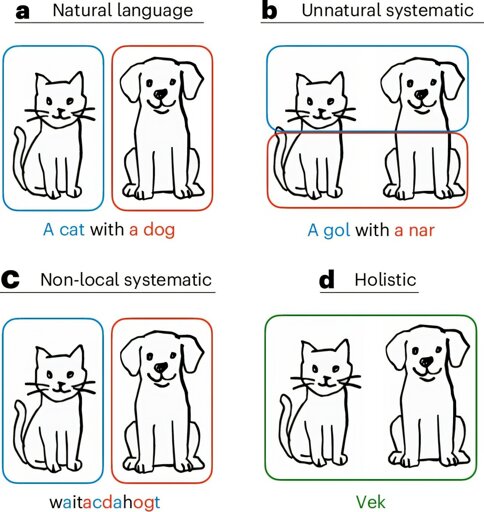 a Natural language

A cat with a dog

b Unnatural systematic

A gol with a nar

c Non-local systematic

waitacdahogt

d Holistic

Vek