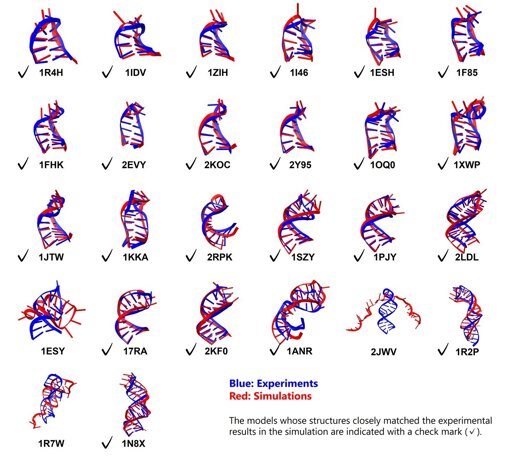 ✓ 1R4H
✓ 1IDV
✓ 1ZIH
✓ 1I46
✓ 1ESH
✓ 1F85

✓ 1FHK
✓ 2EVY
✓ 2KOC
✓ 2Y95
✓ 1OQ0
✓ 1XWP

✓ 1JTW
✓ 1KKA
✓ 2RPK
✓ 1SZY
✓ 1PJY
✓ 2LDL

1ESY
✓ 17RA
✓ 2KF0
✓ 1ANR
2JWV
✓ 1R2P

1R7W
✓ 1N8X

Blue: Experiments
Red: Simulations

The models whose structures closely matched the experimental results in the simulation are indicated with a check mark (✓).